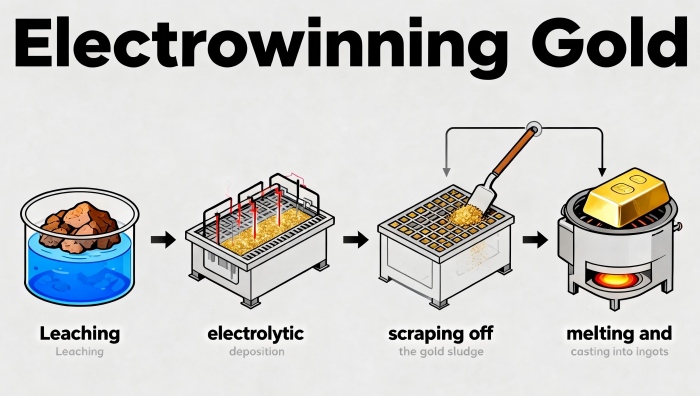 Electrowinning Gold

Leaching
Leaching

electrolytic
deposition

scraping off
the gold sludge

melting and
casting into ingots